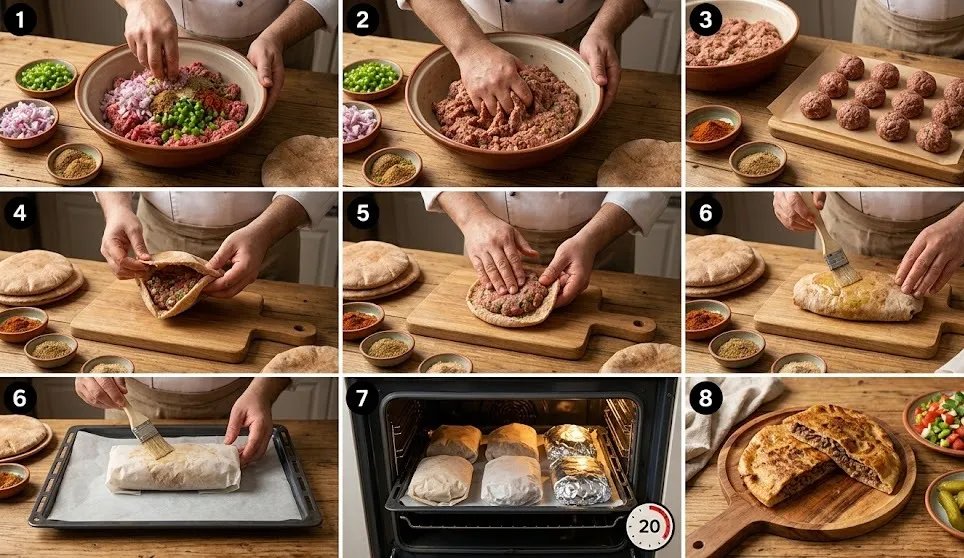 1
2
3
4
5
6
6
7
20
8