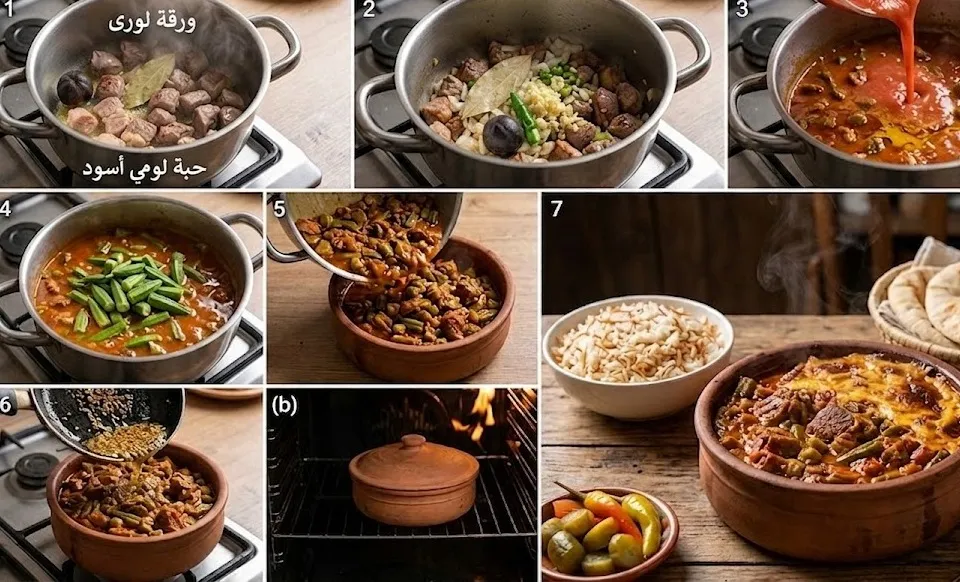 1
ورقة لورى
حبة لومي أسود
2
3
4
5
7
6
(b)