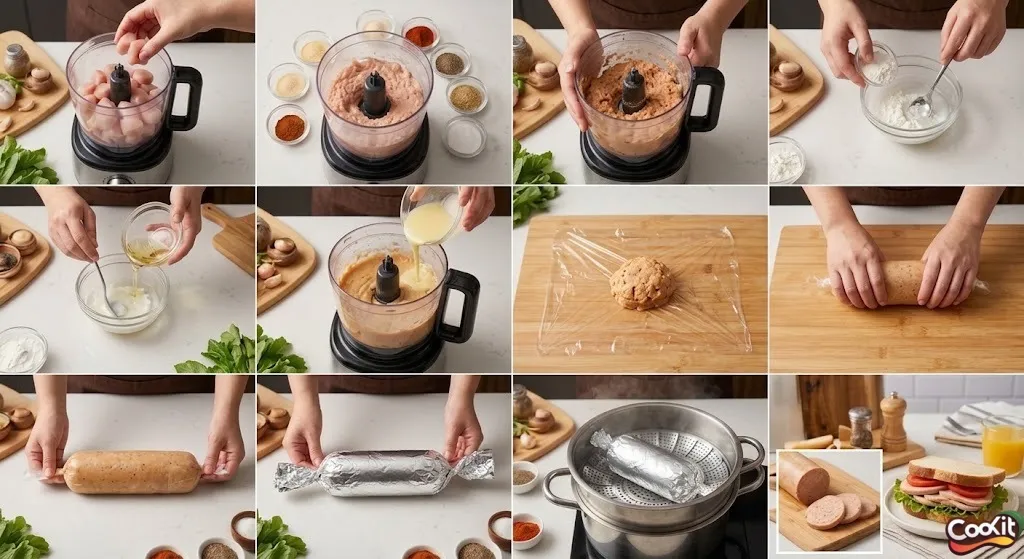 Cookit