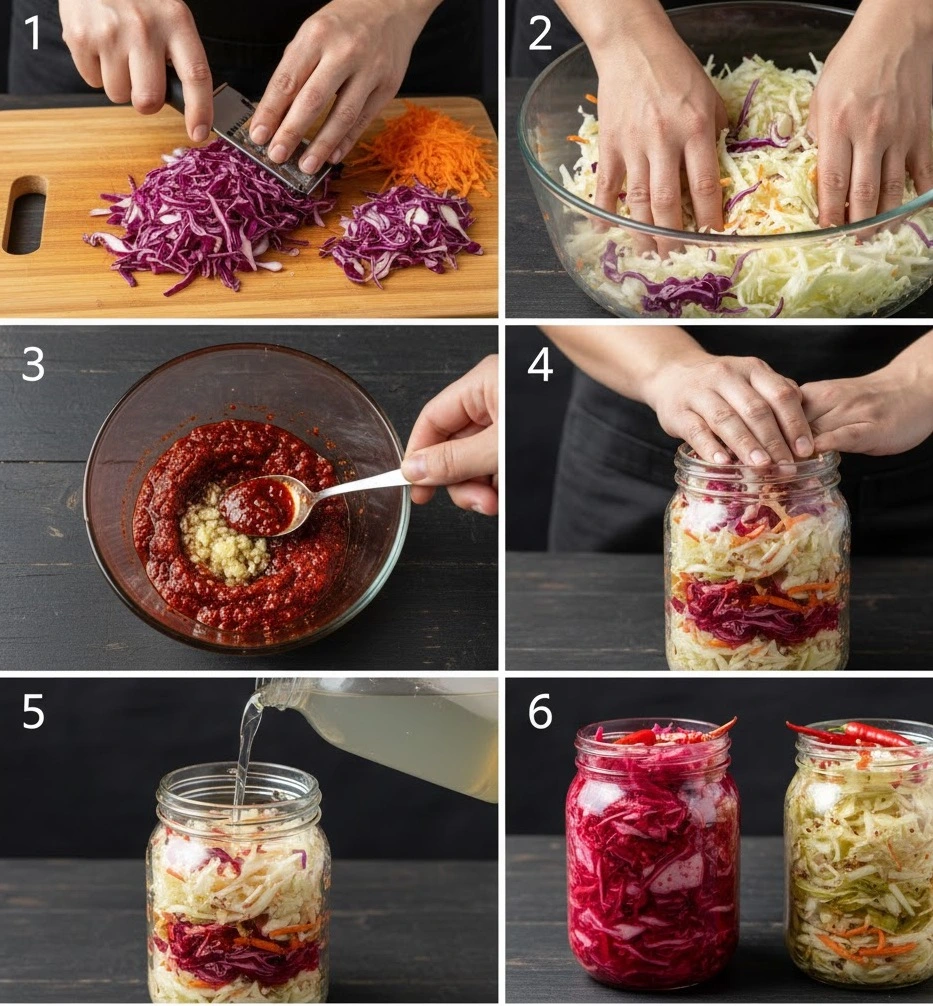 1
2
3
4
5
6