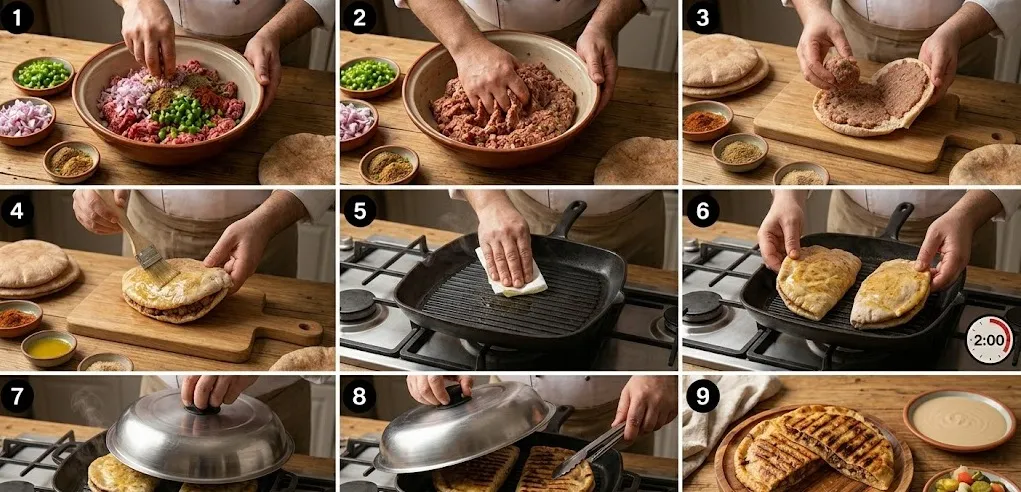 1
2
3
4
5
6
2:00
7
8
9