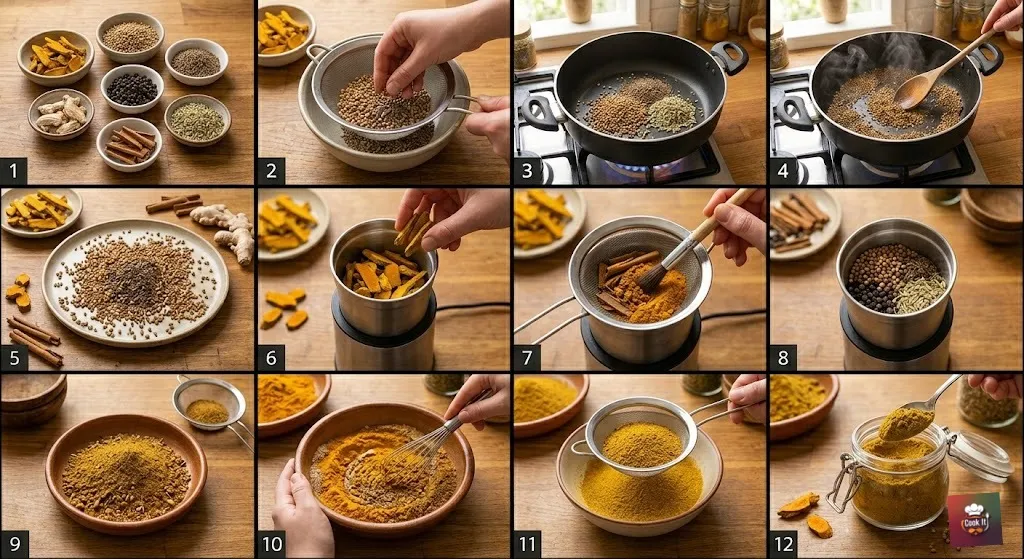 1
2
3
4
5
6
7
8
9
10
11
12
Cook It